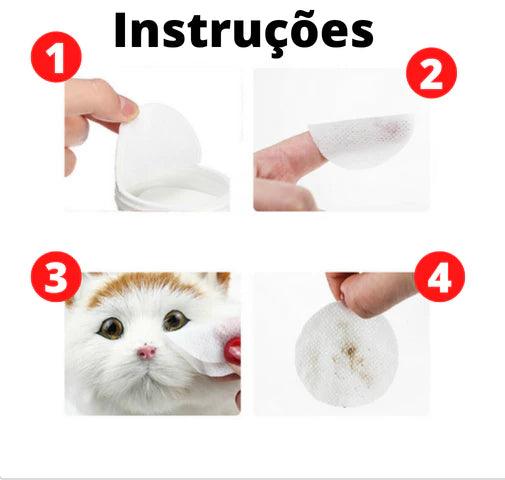 Instruções

1

2

3

4